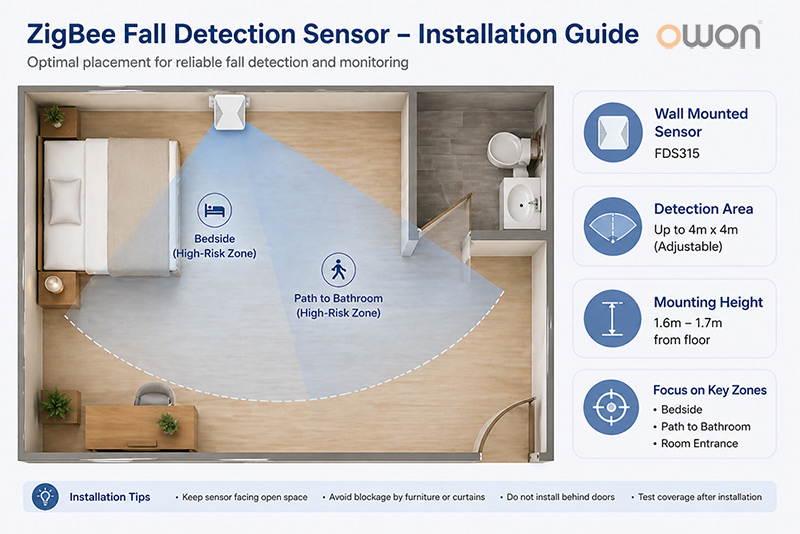 ZigBee Fall Detection Sensor – Installation Guide

OWON

Optimal placement for reliable fall detection and monitoring

Bedside
(High-Risk Zone)

Path to Bathroom
(High-Risk Zone)

Wall Mounted Sensor
FDS315

Detection Area
Up to 4m x 4m
(Adjustable)

Mounting Height
1.6m – 1.7m
from floor

Focus on Key Zones
• Bedside
• Path to Bathroom
• Room Entrance

Installation Tips
• Keep sensor facing open space
• Avoid blockage by furniture or curtains
• Do not install behind doors
• Test coverage after installation